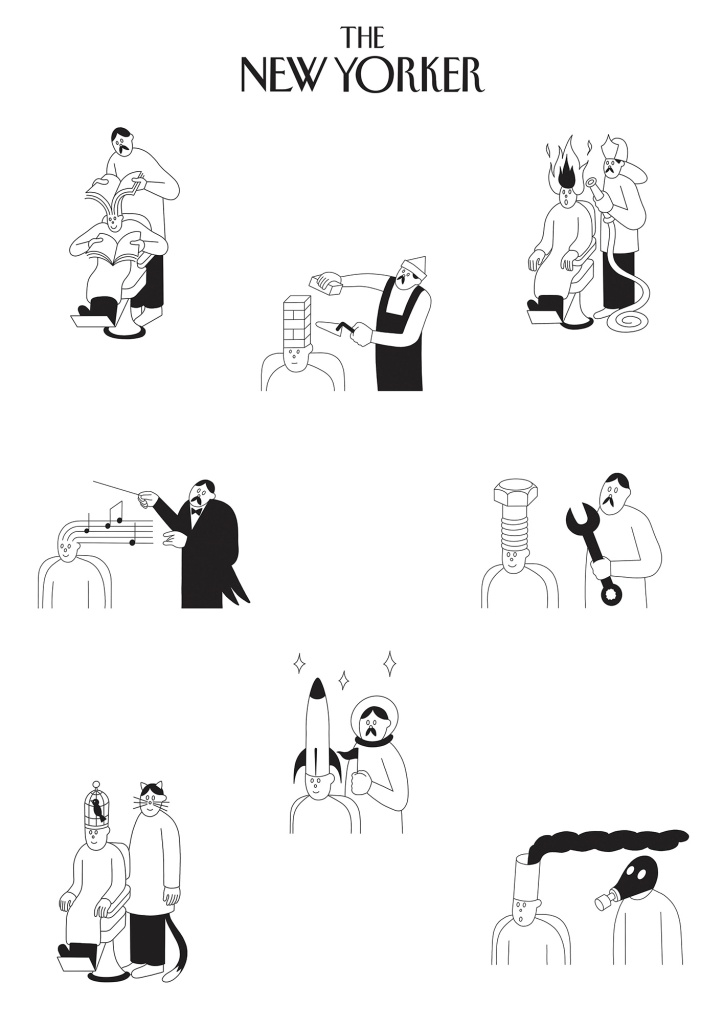 THE NEW YORKER